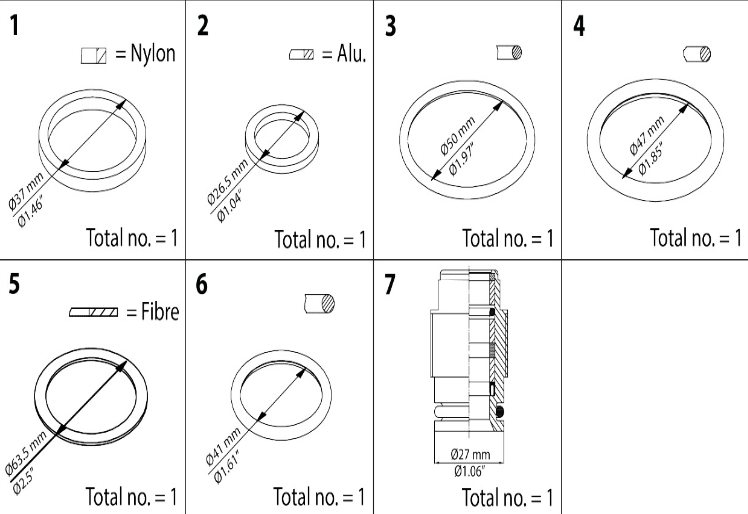 1

= Nylon

Ø37 mm
Ø1.46"

Total no. = 1

2

= Alu.

Ø26.5 mm
Ø1.04"

Total no. = 1

3

Ø50 mm
Ø1.97"

Total no. = 1

4

Ø47 mm
Ø1.85"

Total no. = 1

5

= Fibre

Ø63.5 mm
Ø2.5"

Total no. = 1

6

Ø41 mm
Ø1.61"

Total no. = 1

7

Ø27 mm
Ø1.06"

Total no. = 1